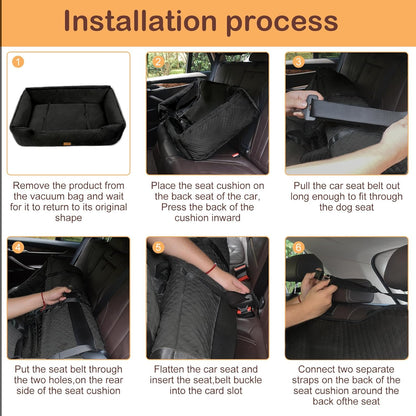 Installation process

1

Remove the product from the vacuum bag and wait for it to return to its original shape

2

Place the seat cushion on the back seat of the car, Press the back of the cushion inward

3

Pull the car seat belt out long enough to fit through the dog seat

4

Put the seat belt through the two holes,on the rear side of the seat cushion

5

Flatten the car seat and insert the seat,belt buckle into the card slot

6

Connect two separate straps on the back of the seat cushion around the back ofthe seat